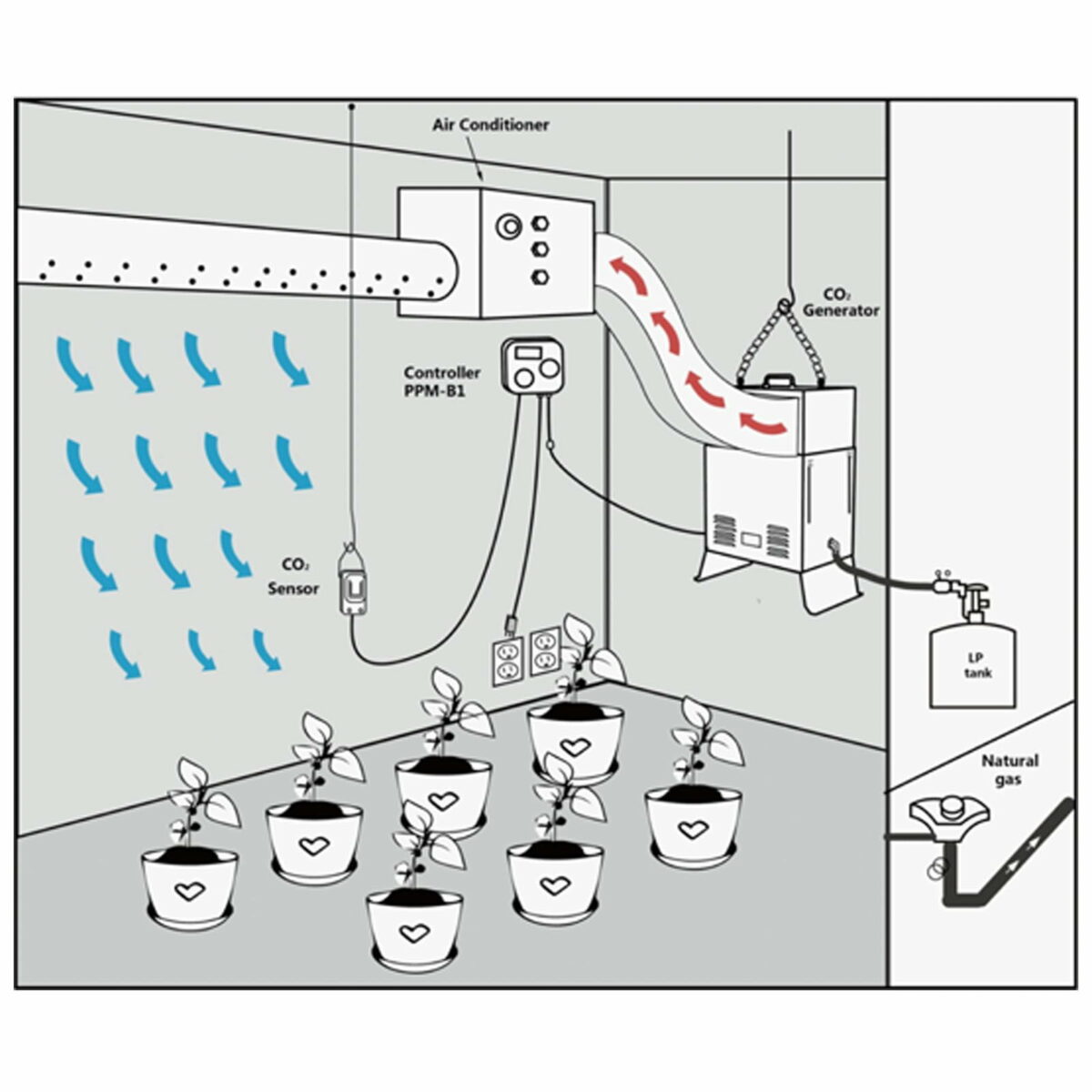 Air Conditioner

$CO_2$ Generator

Controller PPM-B1

$CO_2$ Sensor

LP tank

Natural gas